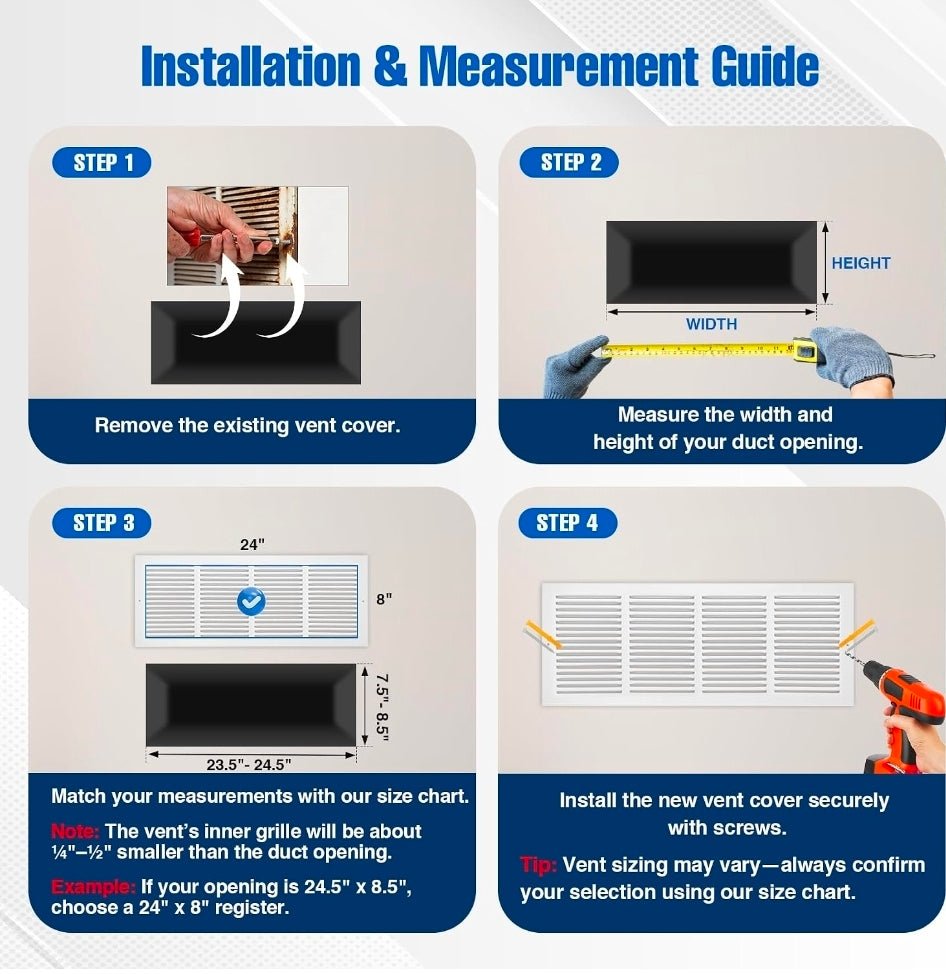 Installation & Measurement Guide

STEP 1

Remove the existing vent cover.

STEP 2

HEIGHT

WIDTH

Measure the width and height of your duct opening.

STEP 3

24"

8"

7.5"- 8.5"

23.5"- 24.5"

Match your measurements with our size chart.

Note: The vent's inner grille will be about ¼"–½" smaller than the duct opening.

Example: If your opening is 24.5" x 8.5", choose a 24" x 8" register.

STEP 4

Install the new vent cover securely with screws.

Tip: Vent sizing may vary—always confirm your selection using our size chart.