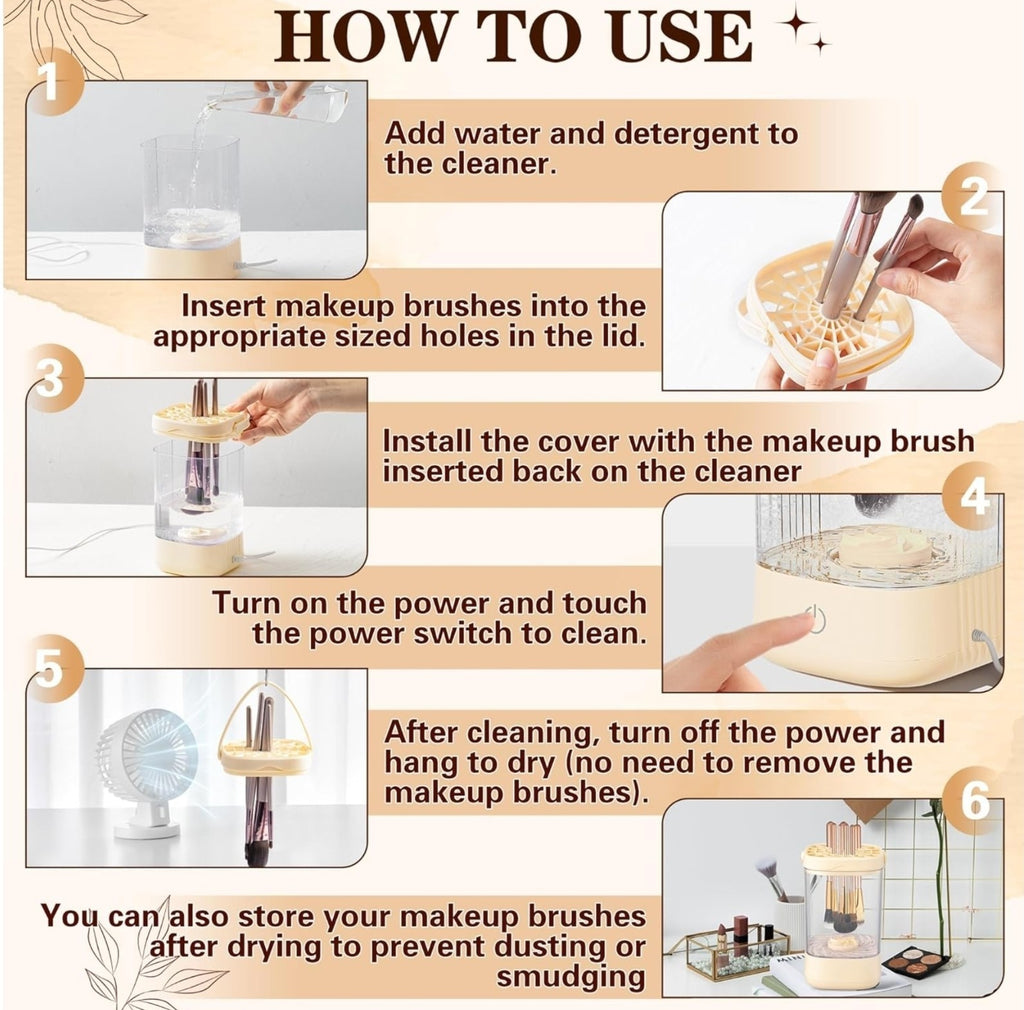 HOW TO USE

1

Add water and detergent to the cleaner.

2

Insert makeup brushes into the appropriate sized holes in the lid.

3

Install the cover with the makeup brush inserted back on the cleaner

4

Turn on the power and touch the power switch to clean.

5

After cleaning, turn off the power and hang to dry (no need to remove the makeup brushes).

6

You can also store your makeup brushes after drying to prevent dusting or smudging