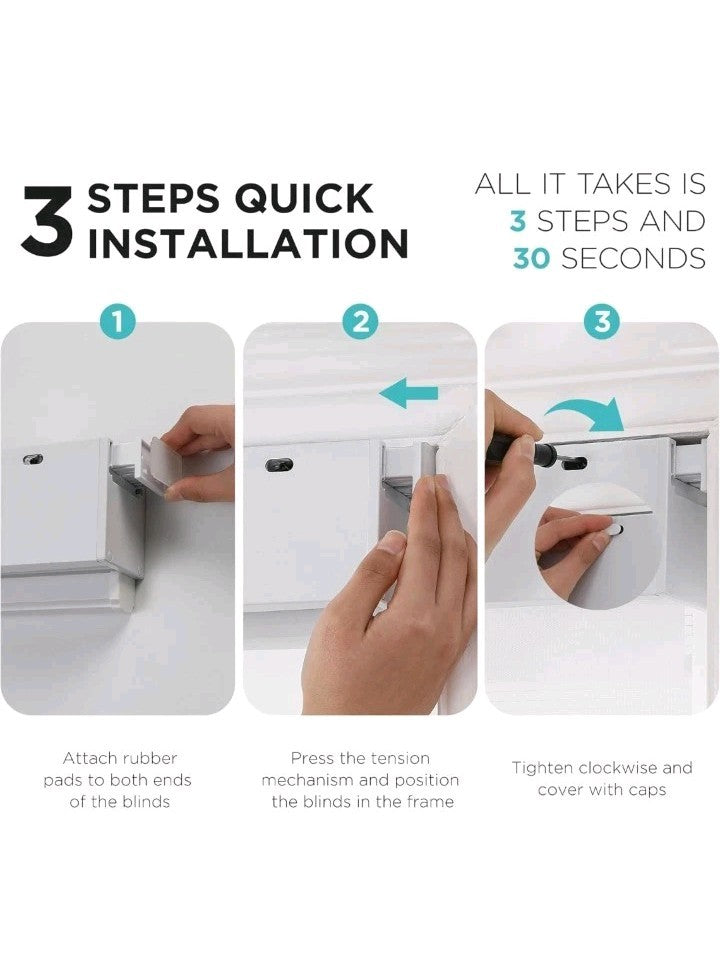 3 STEPS QUICK INSTALLATION

ALL IT TAKES IS
3 STEPS AND
30 SECONDS

1

2

3

Attach rubber pads to both ends of the blinds

Press the tension mechanism and position the blinds in the frame

Tighten clockwise and cover with caps