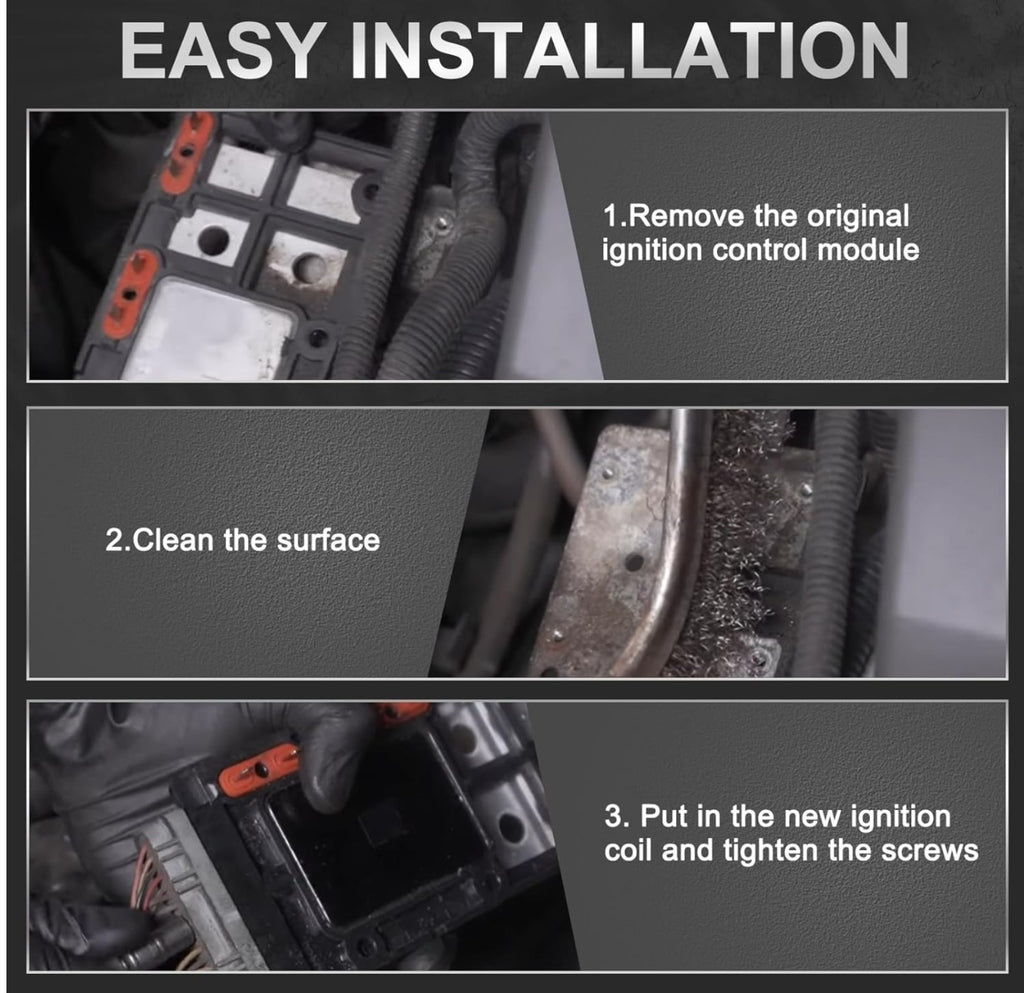 EASY INSTALLATION

1.Remove the original ignition control module

2.Clean the surface

3. Put in the new ignition coil and tighten the screws