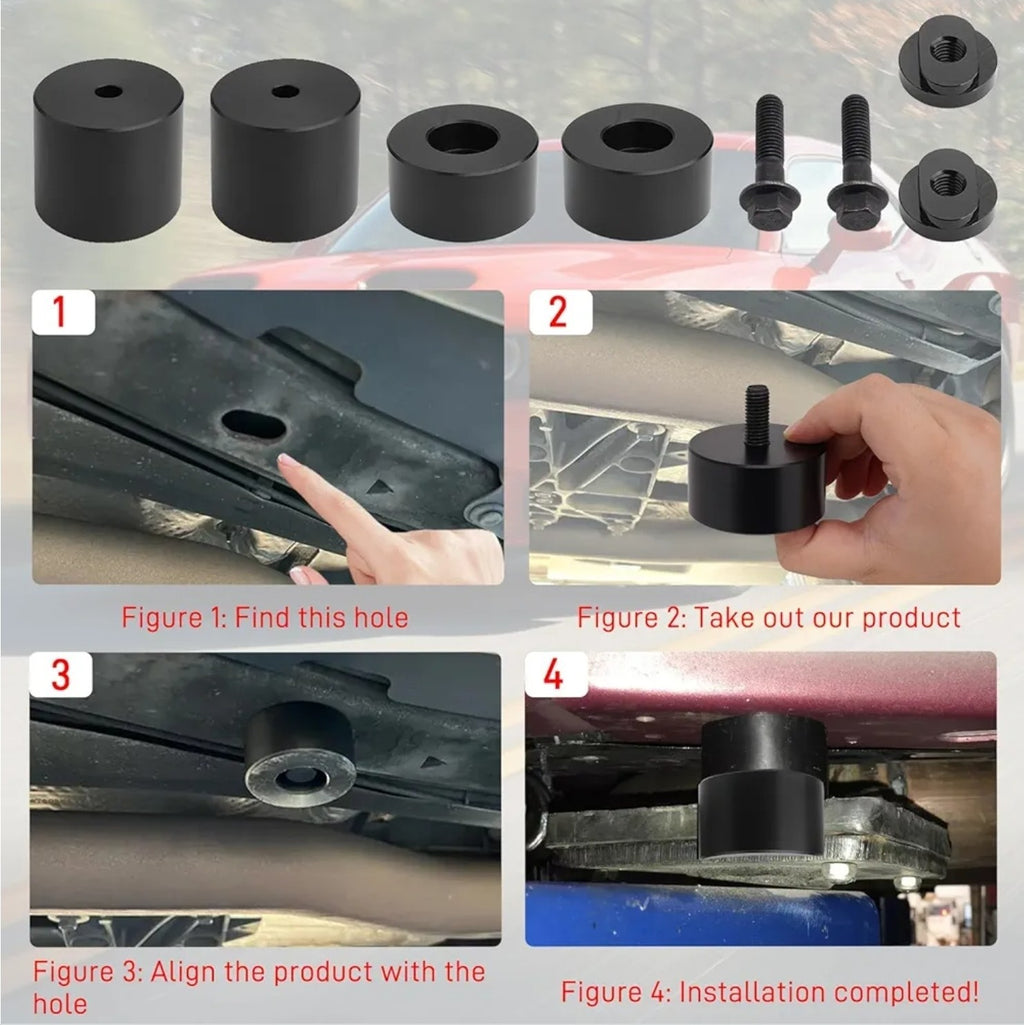 1

Figure 1: Find this hole

2

Figure 2: Take out our product

3

Figure 3: Align the product with the hole

4

Figure 4: Installation completed!