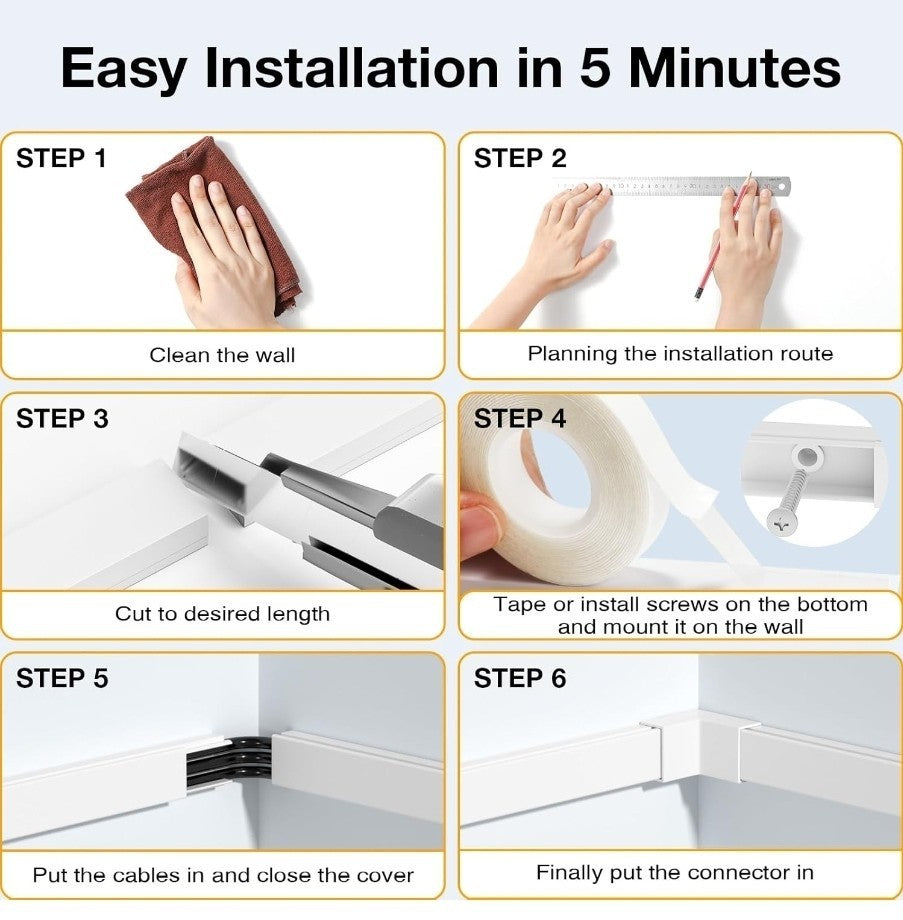 Easy Installation in 5 Minutes

STEP 1

Clean the wall

STEP 2

Planning the installation route

STEP 3

Cut to desired length

STEP 4

Tape or install screws on the bottom and mount it on the wall

STEP 5

Put the cables in and close the cover

STEP 6

Finally put the connector in