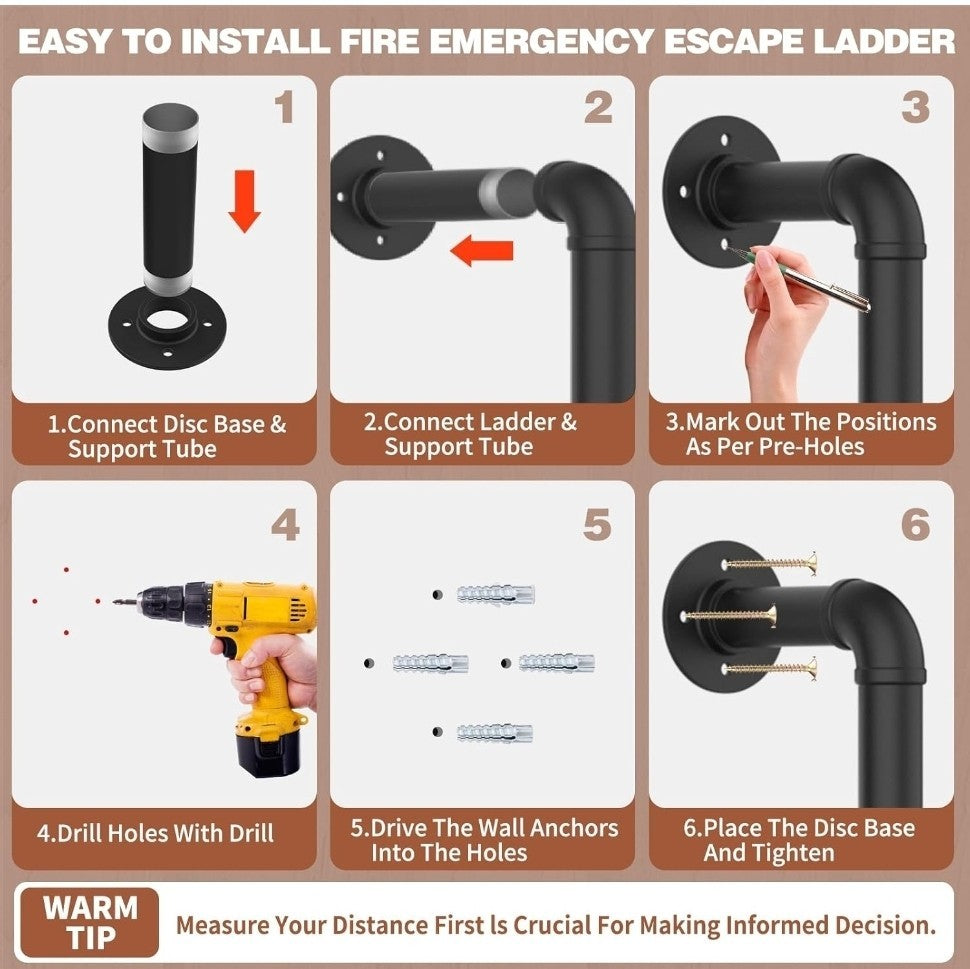 EASY TO INSTALL FIRE EMERGENCY ESCAPE LADDER

1

1.Connect Disc Base & Support Tube

2

2.Connect Ladder & Support Tube

3

3.Mark Out The Positions As Per Pre-Holes

4

4.Drill Holes With Drill

5

5.Drive The Wall Anchors Into The Holes

6

6.Place The Disc Base And Tighten

WARM TIP

Measure Your Distance First Is Crucial For Making Informed Decision.