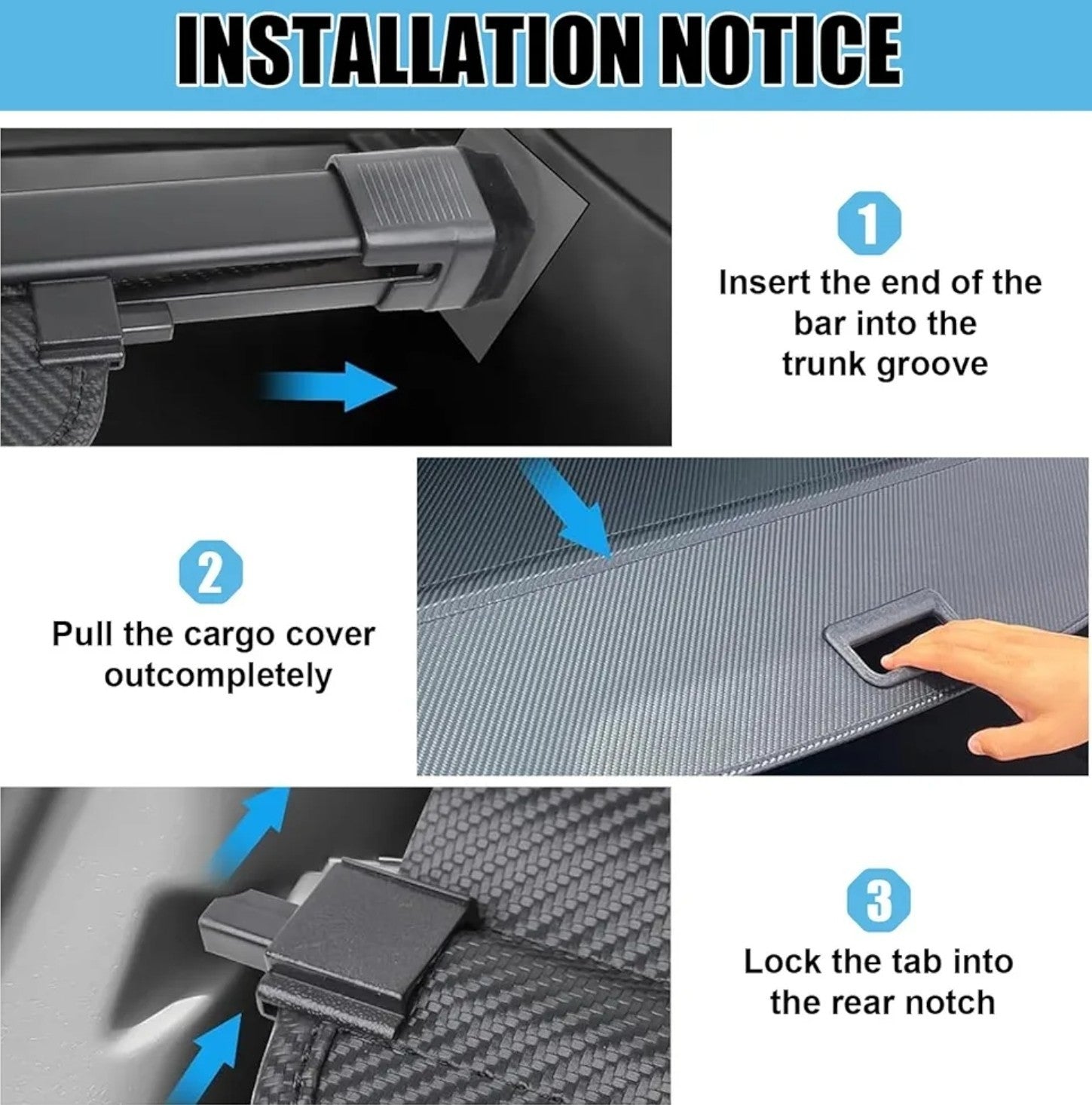 INSTALLATION NOTICE

1

Insert the end of the bar into the trunk groove

2

Pull the cargo cover outcompletely

3

Lock the tab into the rear notch