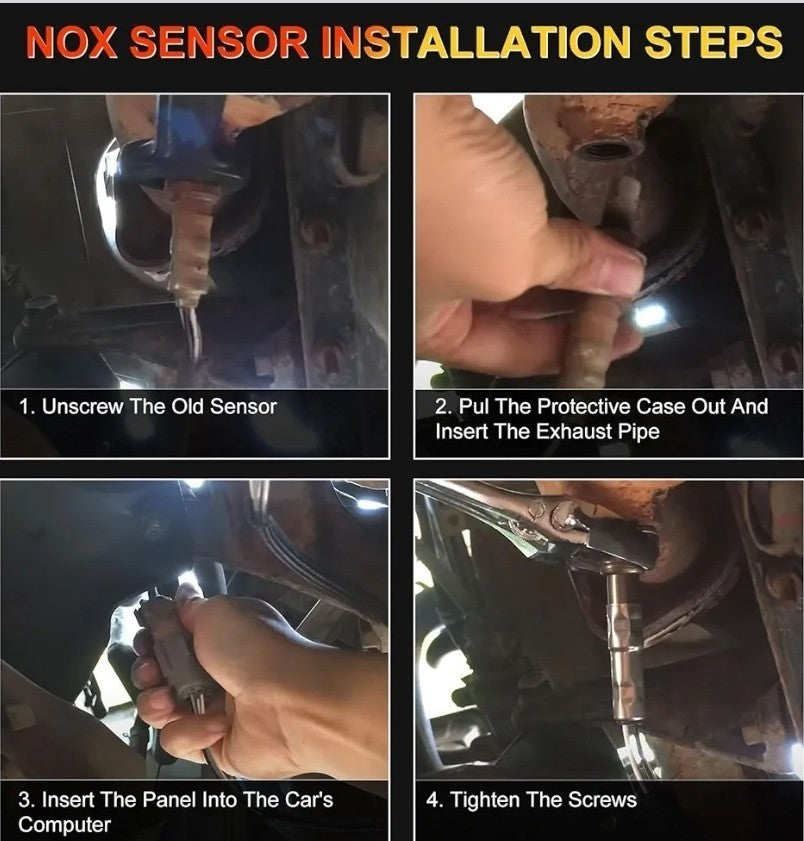 NOX SENSOR INSTALLATION STEPS

1. Unscrew The Old Sensor

2. Pul The Protective Case Out And Insert The Exhaust Pipe

3. Insert The Panel Into The Car's Computer

4. Tighten The Screws