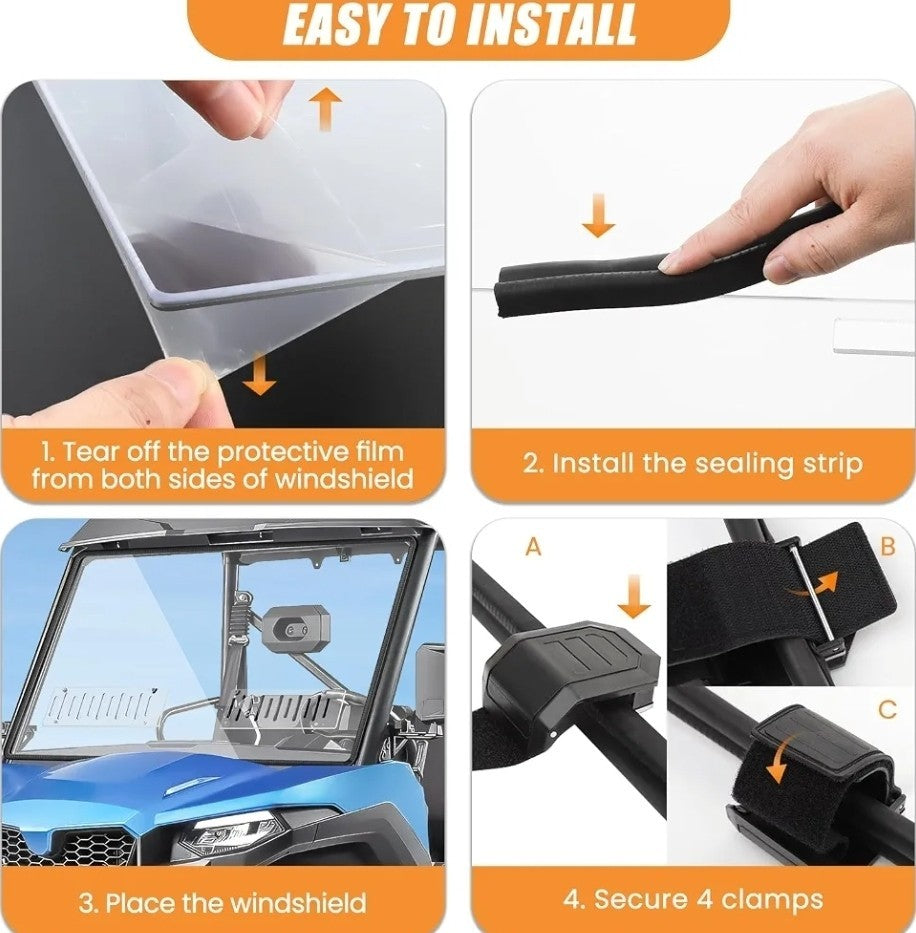 EASY TO INSTALL

1. Tear off the protective film from both sides of windshield

2. Install the sealing strip

3. Place the windshield

A

B

C

4. Secure 4 clamps