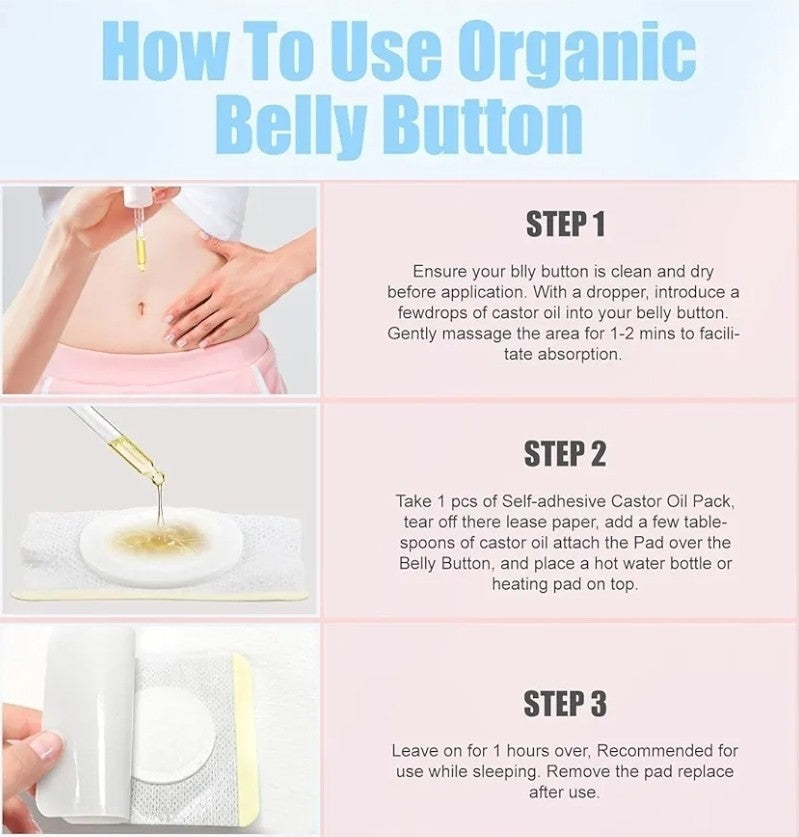 How To Use Organic Belly Button

STEP 1

Ensure your blly button is clean and dry before application. With a dropper, introduce a fewdrops of castor oil into your belly button. Gently massage the area for 1-2 mins to facilitate absorption.

STEP 2

Take 1 pcs of Self-adhesive Castor Oil Pack, tear off there lease paper, add a few tablespoons of castor oil attach the Pad over the Belly Button, and place a hot water bottle or heating pad on top.

STEP 3

Leave on for 1 hours over, Recommended for use while sleeping. Remove the pad replace after use.