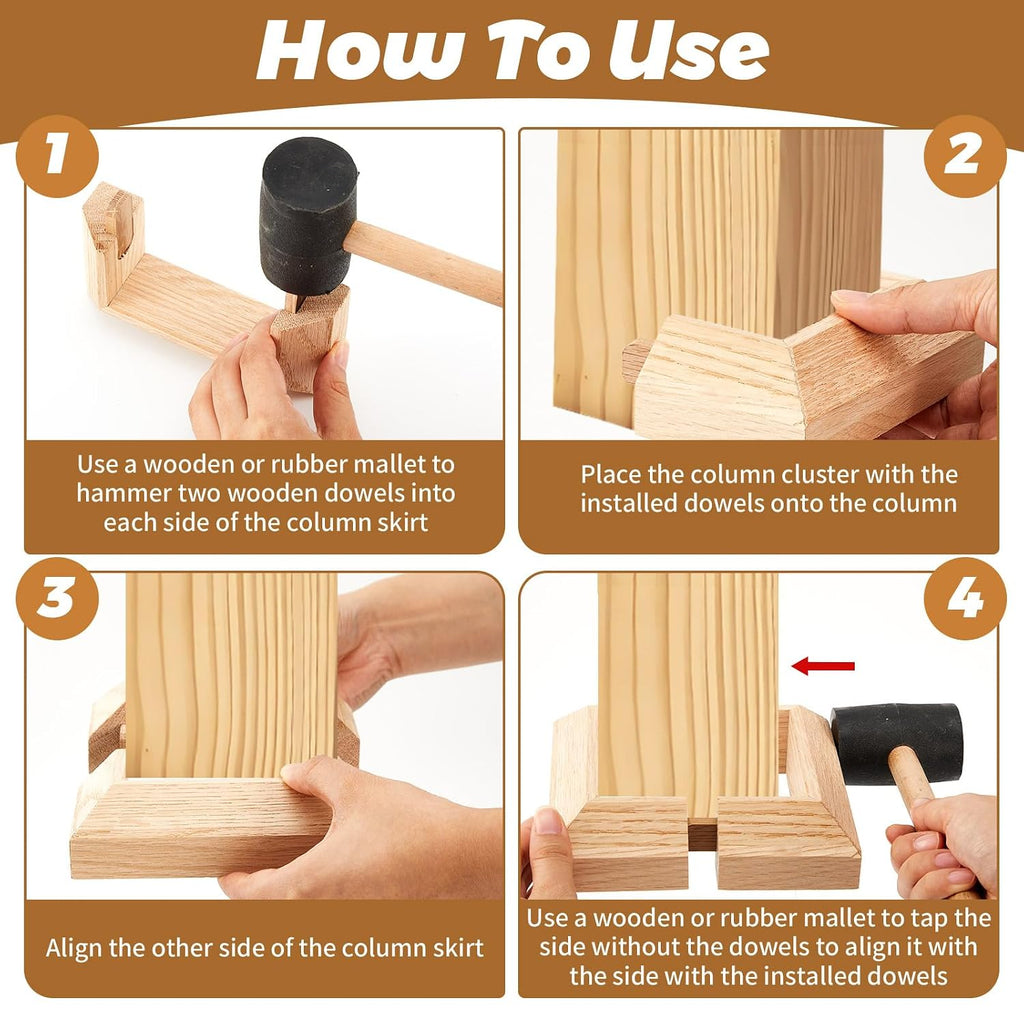 How To Use

1

Use a wooden or rubber mallet to hammer two wooden dowels into each side of the column skirt

2

Place the column cluster with the installed dowels onto the column

3

Align the other side of the column skirt

4

Use a wooden or rubber mallet to tap the side without the dowels to align it with the side with the installed dowels