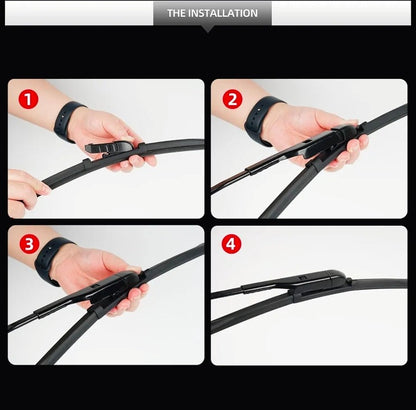 THE INSTALLATION

1

2

3

4