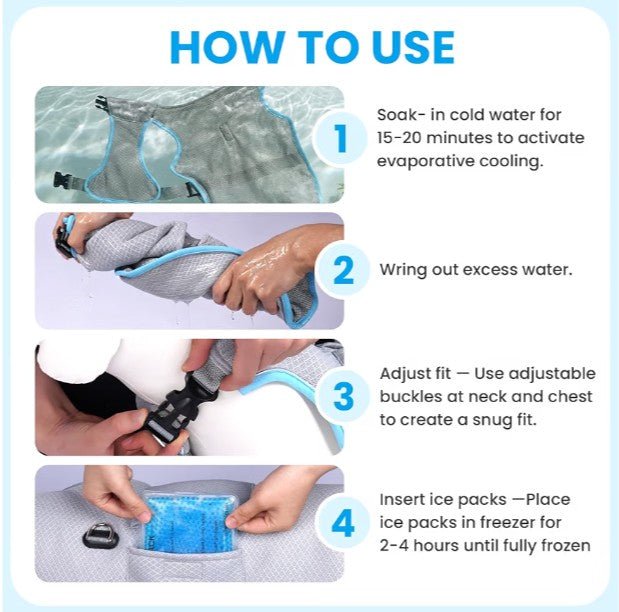 HOW TO USE

1

Soak- in cold water for 15-20 minutes to activate evaporative cooling.

2

Wring out excess water.

3

Adjust fit — Use adjustable buckles at neck and chest to create a snug fit.

4

Insert ice packs —Place ice packs in freezer for 2-4 hours until fully frozen