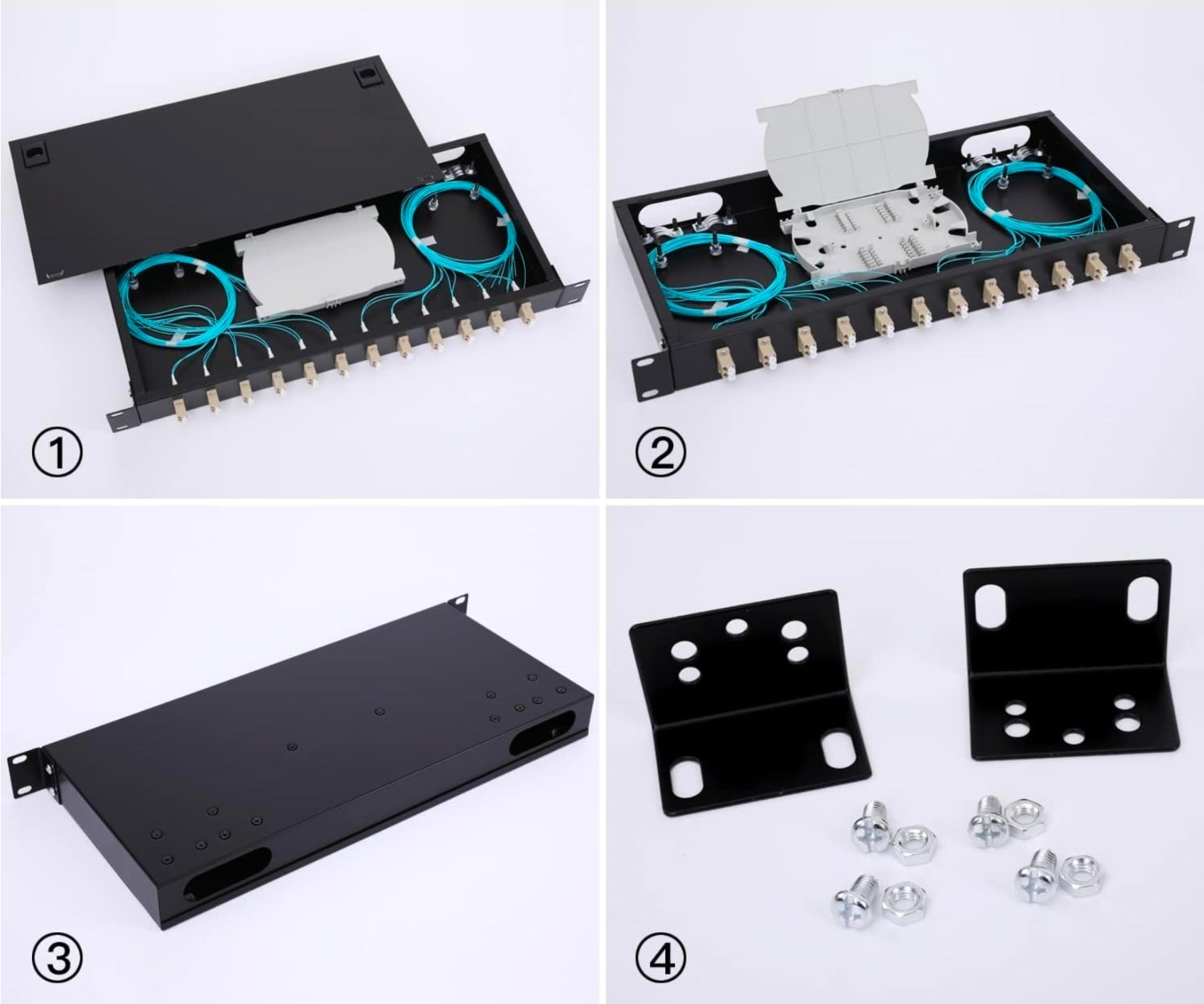 ①

②

③

④