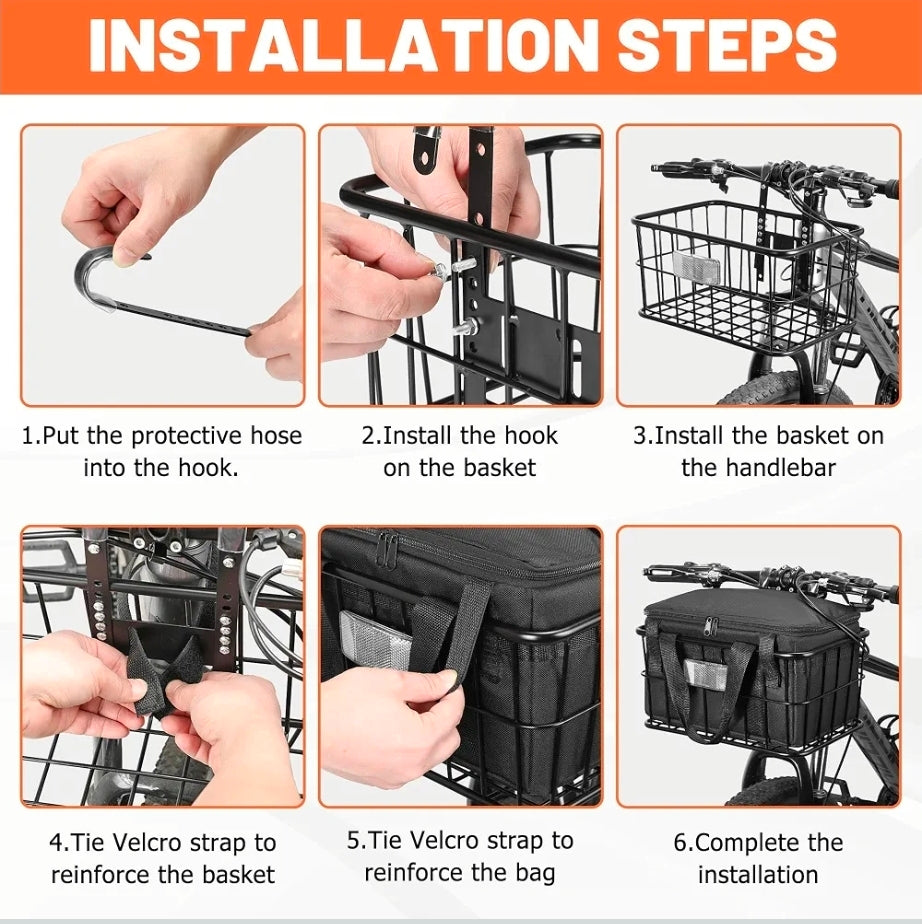 INSTALLATION STEPS

1.Put the protective hose into the hook.

2.Install the hook on the basket

3.Install the basket on the handlebar

4.Tie Velcro strap to reinforce the basket

5.Tie Velcro strap to reinforce the bag

6.Complete the installation