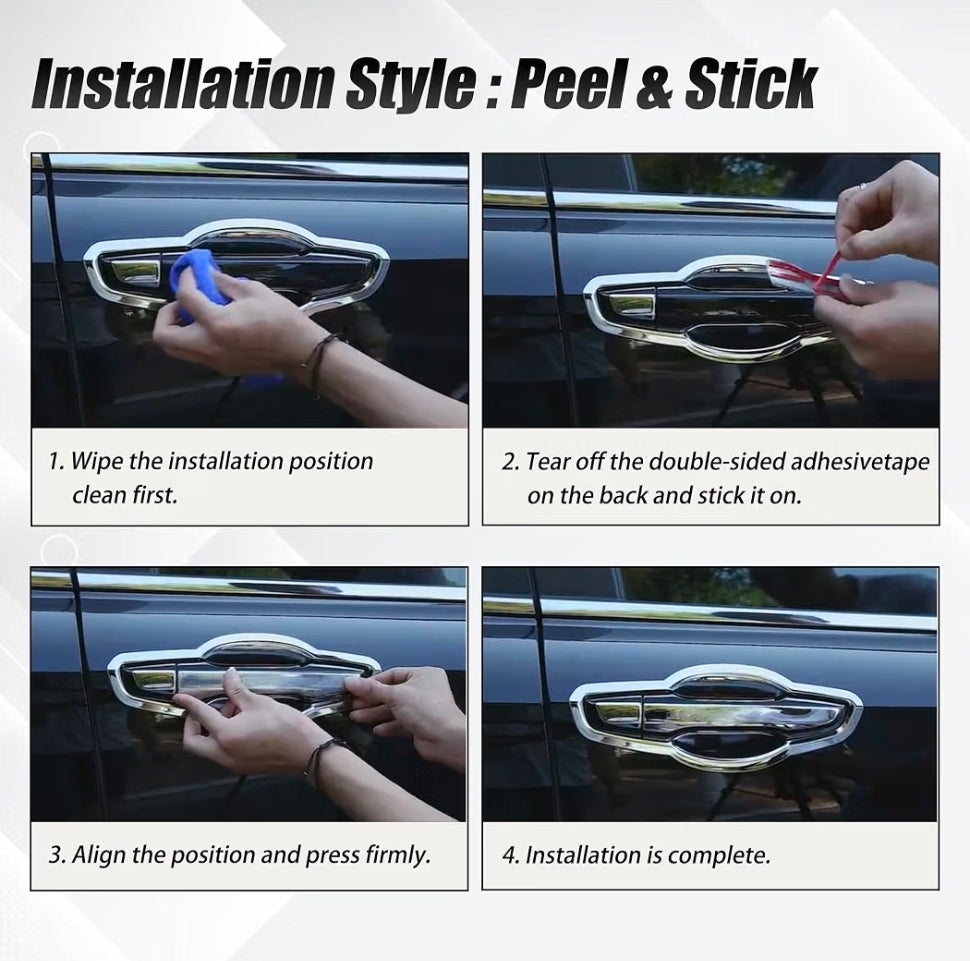 Installation Style : Peel & Stick

1. Wipe the installation position clean first.

2. Tear off the double-sided adhesivetape on the back and stick it on.

3. Align the position and press firmly.

4. Installation is complete.