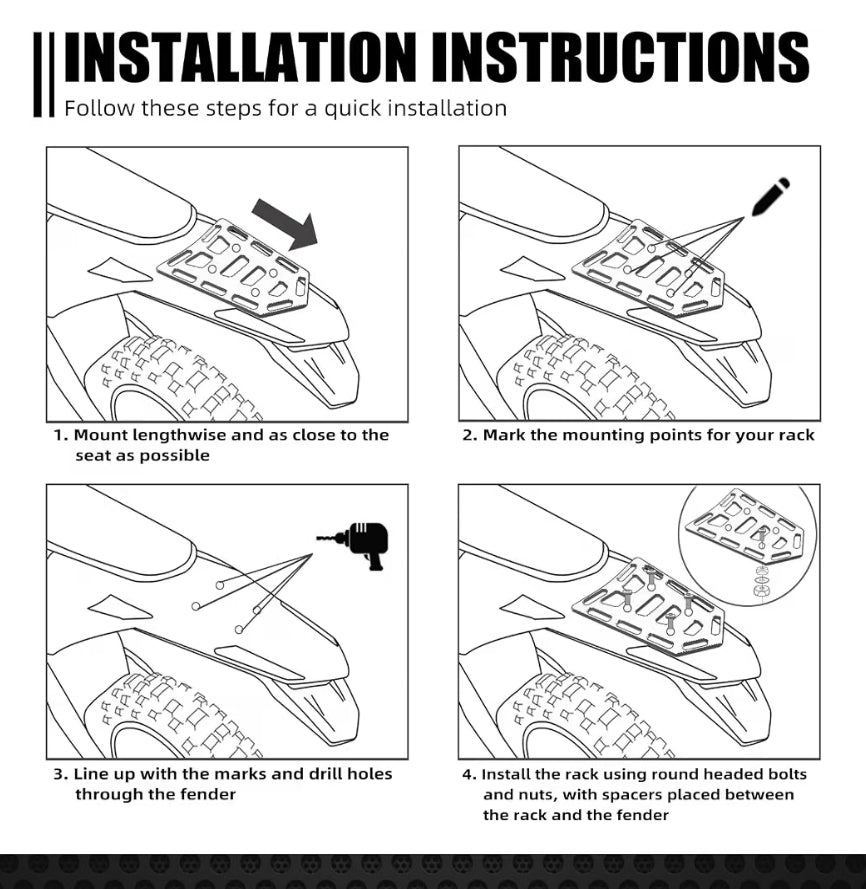 INSTALLATION INSTRUCTIONS

Follow these steps for a quick installation

1. Mount lengthwise and as close to the seat as possible

2. Mark the mounting points for your rack

3. Line up with the marks and drill holes through the fender

4. Install the rack using round headed bolts and nuts, with spacers placed between the rack and the fender