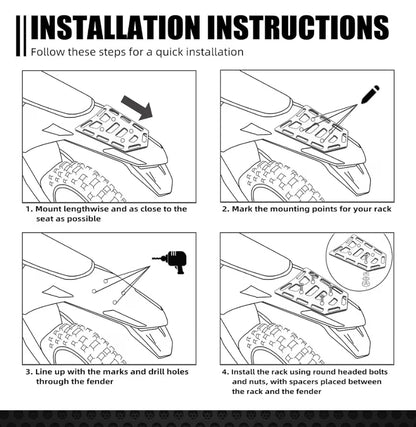 INSTALLATION INSTRUCTIONS

Follow these steps for a quick installation

1. Mount lengthwise and as close to the seat as possible

2. Mark the mounting points for your rack

3. Line up with the marks and drill holes through the fender

4. Install the rack using round headed bolts and nuts, with spacers placed between the rack and the fender