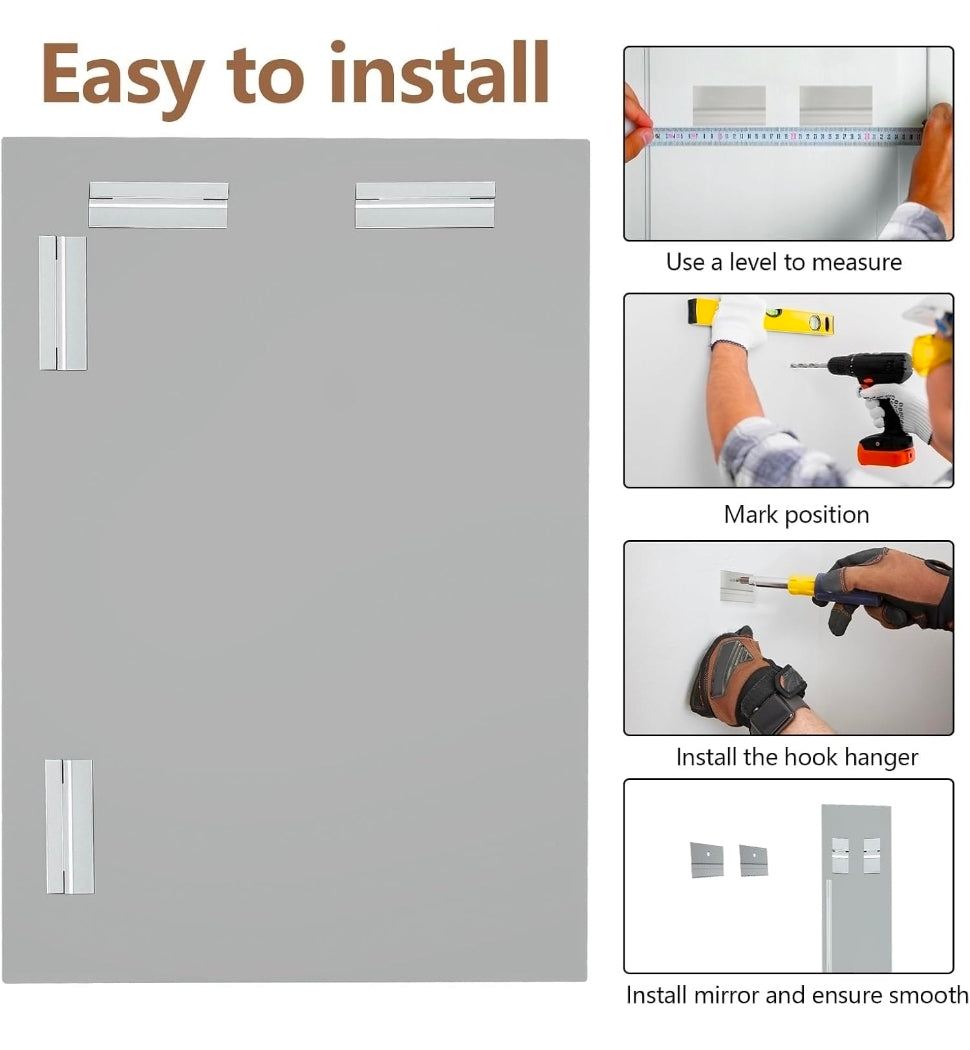 Easy to install

Use a level to measure

Mark position

Install the hook hanger

Install mirror and ensure smooth