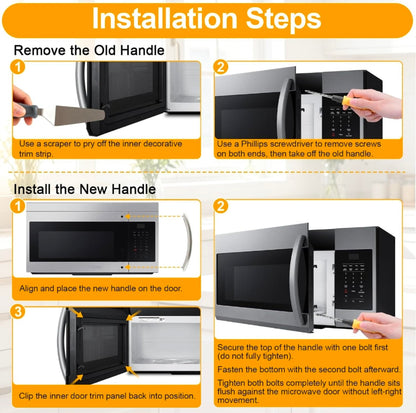 Installation Steps

Remove the Old Handle

1
Use a scraper to pry off the inner decorative trim strip.

2
Use a Phillips screwdriver to remove screws on both ends, then take off the old handle.

Install the New Handle

1
Align and place the new handle on the door.

2
Secure the top of the handle with one bolt first (do not fully tighten).

Fasten the bottom with the second bolt afterward.

Tighten both bolts completely until the handle sits flush against the microwave door without left-right movement.

3
Clip the inner door trim panel back into position.